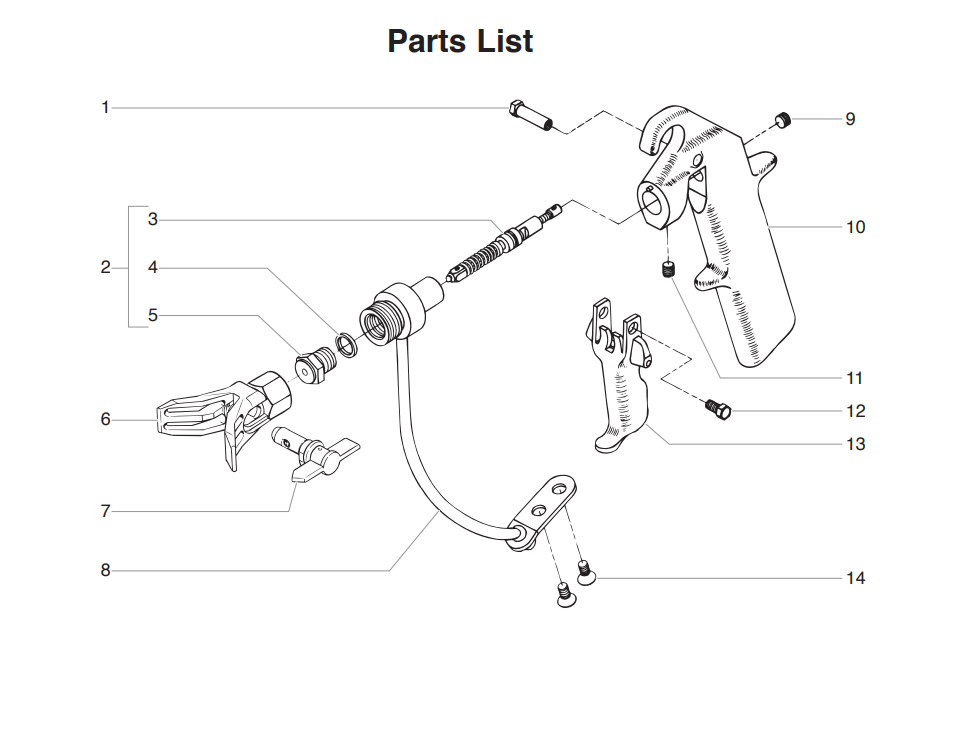 Parts List

1
2
3
4
5
6
7
8
9
10
11
12
13
14